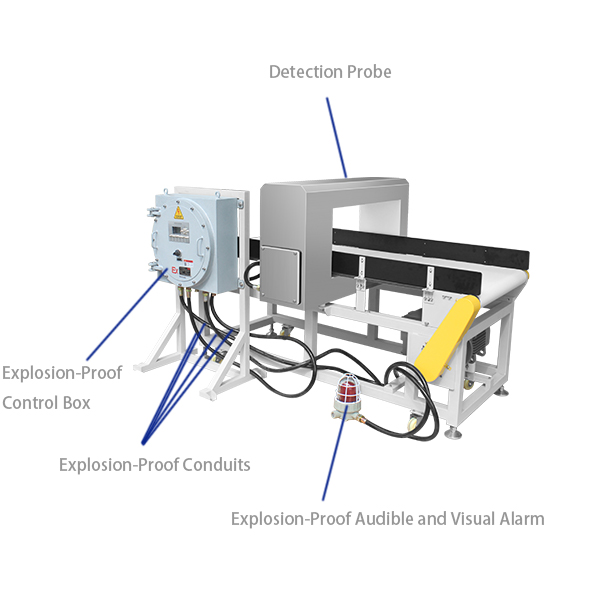 Detection Probe

Explosion-Proof Control Box

Explosion-Proof Conduits

Explosion-Proof Audible and Visual Alarm