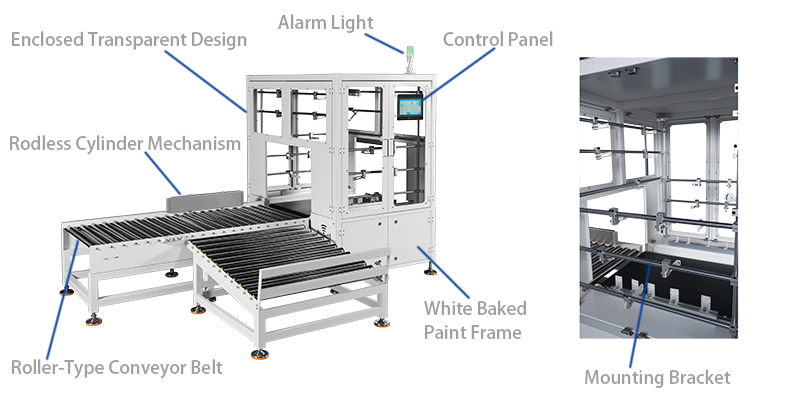 Alarm Light

Enclosed Transparent Design

Control Panel

Rodless Cylinder Mechanism

White Baked Paint Frame

Roller-Type Conveyor Belt

Mounting Bracket