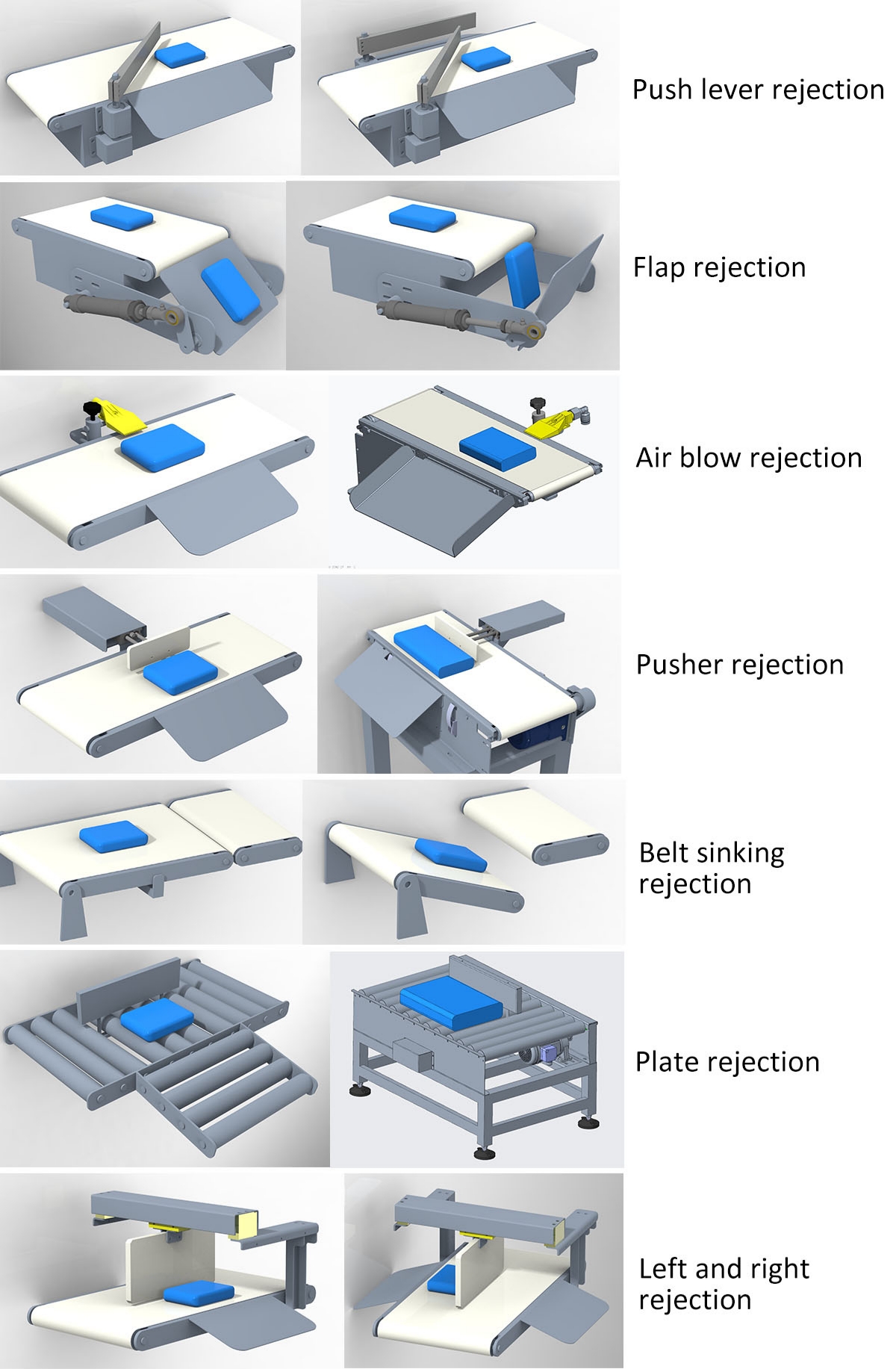 Push lever rejection

Flap rejection

Air blow rejection

Pusher rejection

Belt sinking rejection

Plate rejection

Left and right rejection